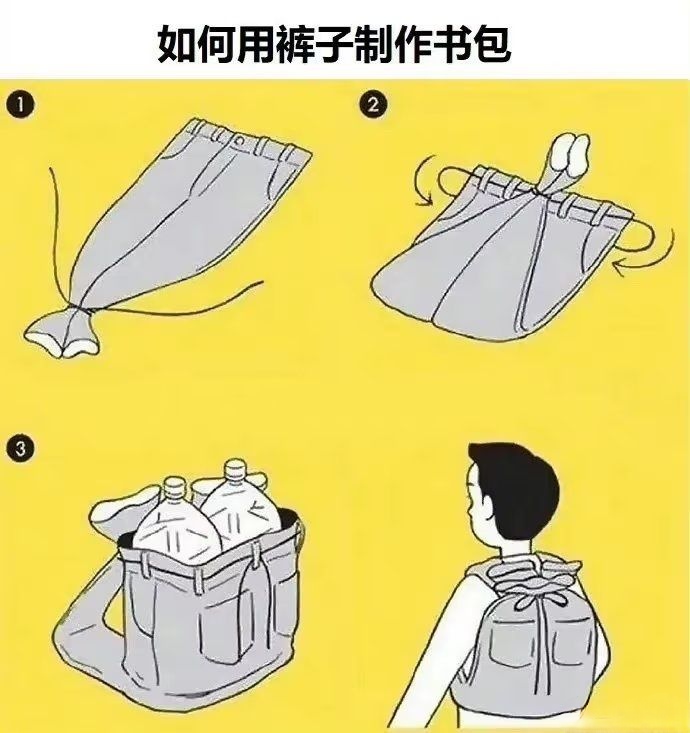 如何用裤子制作书包

1

2

3